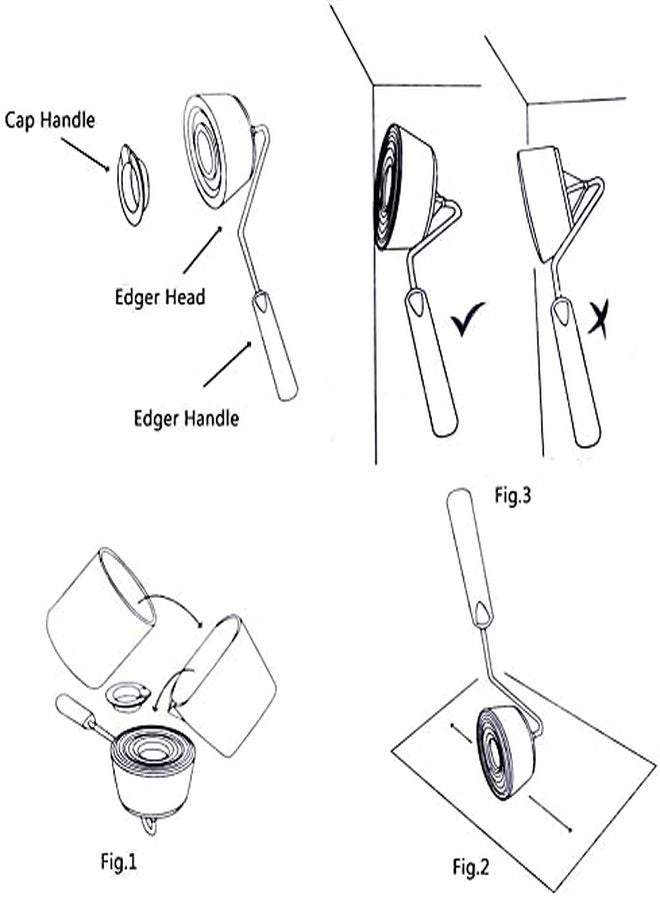 Cap Handle

Edger Head

Edger Handle

Fig.3

Fig.1

Fig.2